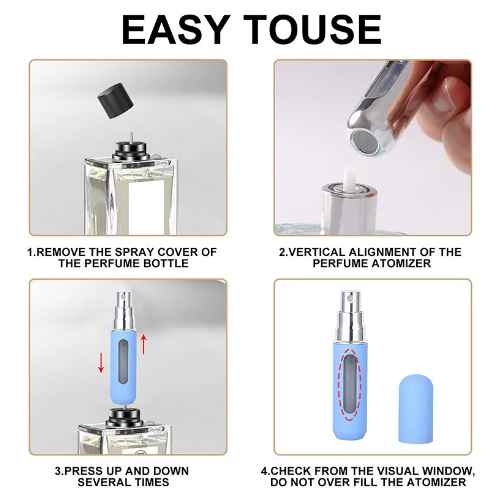 EASY TOUSE

1.REMOVE THE SPRAY COVER OF THE PERFUME BOTTLE

2.VERTICAL ALIGNMENT OF THE PERFUME ATOMIZER

3.PRESS UP AND DOWN SEVERAL TIMES

4.CHECK FROM THE VISUAL WINDOW, DO NOT OVER FILL THE ATOMIZER